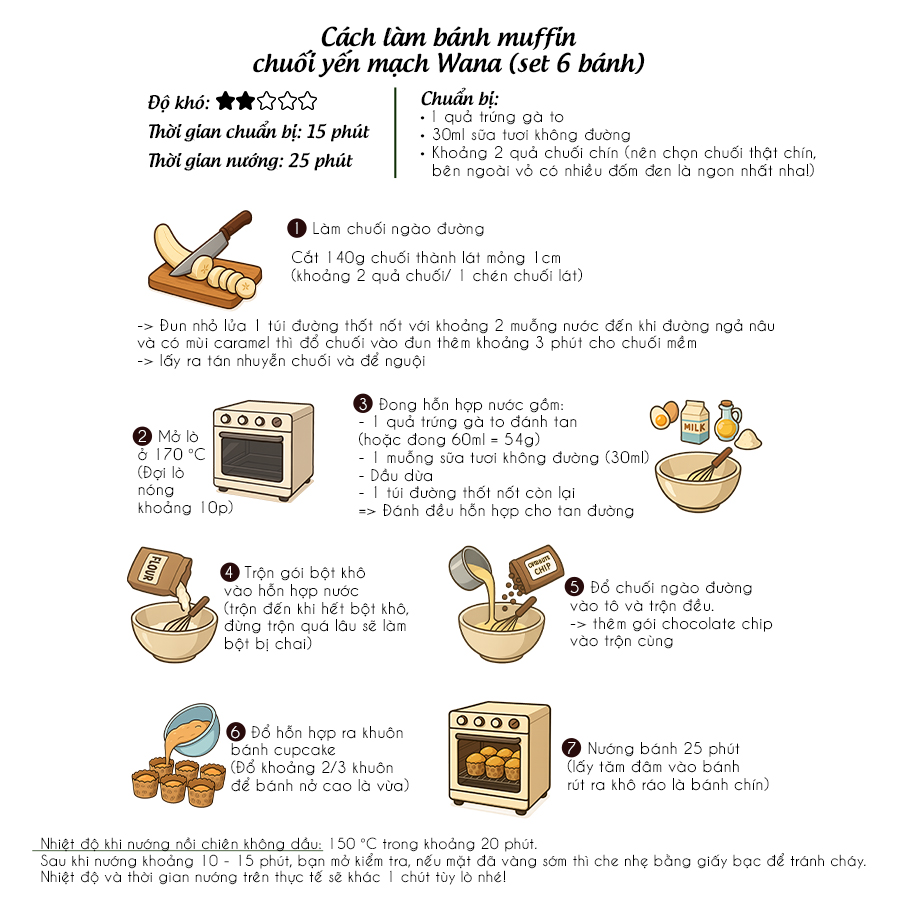 Cách làm bánh muffin chuối yến mạch Wana (set 6 bánh)

Độ khó: ★★☆☆☆
Thời gian chuẩn bị: 15 phút
Thời gian nướng: 25 phút

Chuẩn bị:
- 1 quả trứng gà to
- 30ml sữa tươi không đường
- Khoảng 2 quả chuối chín (nên chọn chuối thật chín, bên ngoài vỏ có nhiều đốm đen là ngon nhất nha!)

1 Làm chuối ngào đường

Cắt 140g chuối thành lát mỏng 1cm (khoảng 2 quả chuối/ 1 chén chuối lát)

-> Đun nhỏ lửa 1 túi đường thốt nốt với khoảng 2 muỗng nước đến khi đường ngả nâu và có mùi caramel thì đổ chuối vào đun thêm khoảng 3 phút cho chuối mềm
-> lấy ra tán nhuyễn chuối và để nguội

2 Mở lò ở 170 °C (Đợi lò nóng khoảng 10p)

3 Đong hỗn hợp nước gồm:
- 1 quả trứng gà to đánh tan (hoặc đong 60ml = 54g)
- 1 muỗng sữa tươi không đường (30ml)
- Dầu dừa
- 1 túi đường thốt nốt còn lại
=> Đánh đều hỗn hợp cho tan đường

MILK

FLOUR

4 Trộn gói bột khô vào hỗn hợp nước (trộn đến khi hết bột khô, đừng trộn quá lâu sẽ làm bột bị chai)

CHOCOLATE CHIP

5 Đổ chuối ngào đường vào tô và trộn đều.
-> thêm gói chocolate chip vào trộn cùng

6 Đổ hỗn hợp ra khuôn bánh cupcake (Đổ khoảng 2/3 khuôn để bánh nở cao là vừa)

7 Nướng bánh 25 phút (lấy tăm đâm vào bánh rút ra khô ráo là bánh chín)

Nhiệt độ khi nướng nồi chiên không dầu: 150 °C trong khoảng 20 phút.
Sau khi nướng khoảng 10 - 15 phút, bạn mở kiểm tra, nếu mặt đã vàng sớm thì che nhẹ bằng giấy bạc để tránh cháy.
Nhiệt độ và thời gian nướng trên thực tế sẽ khác 1 chút tùy lò nhé!